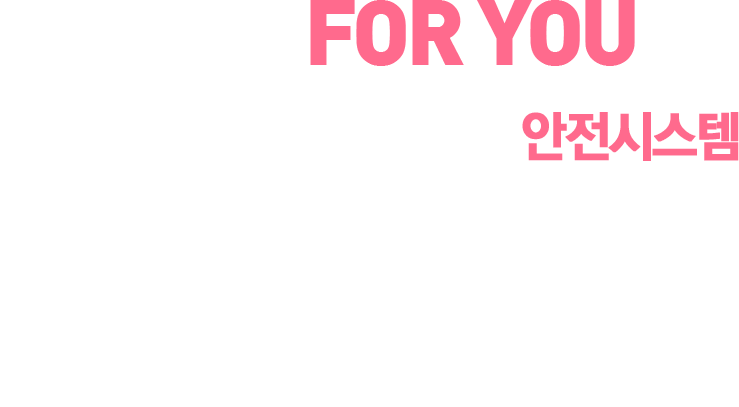 FOR YOU

안전시스템